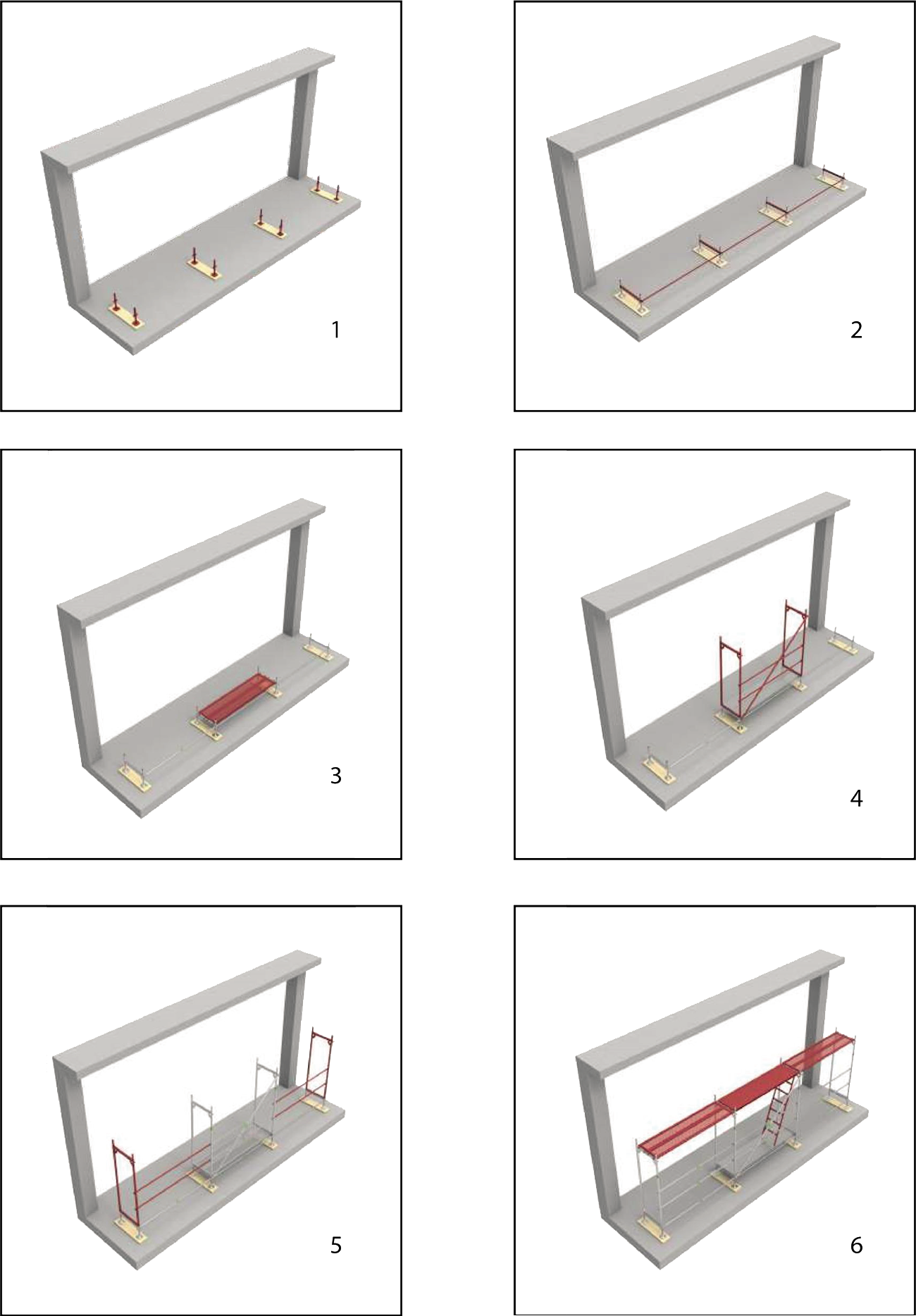 1

2

3

4

5

6